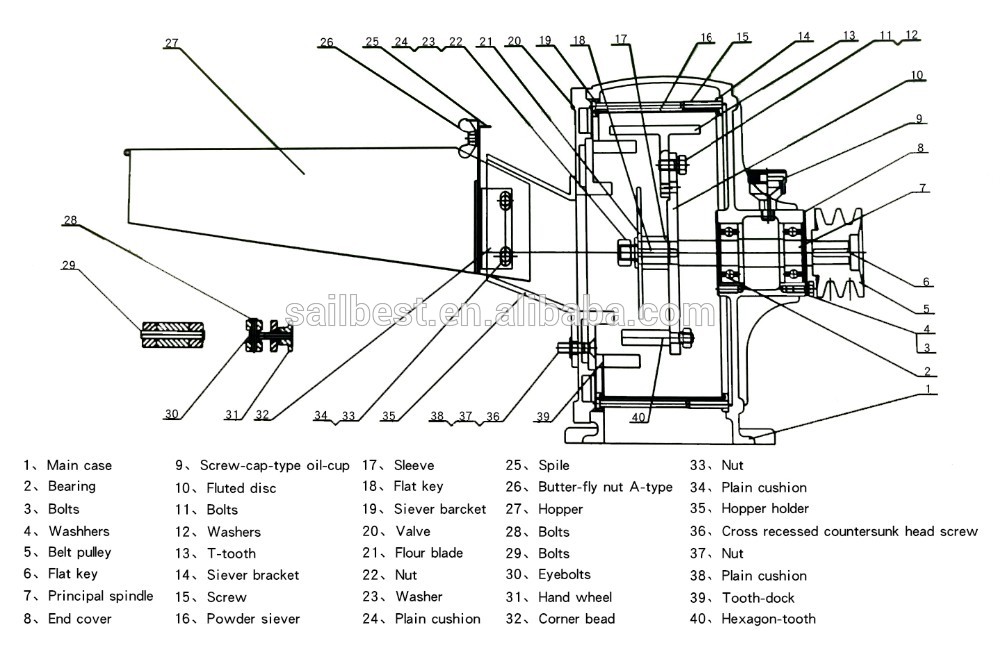 27 26 25 24 23 22 21 20 19 18 17 16 15 14 13 11 12 10 9 8 7 6 5 4 3 2 1

28 29 30 31 32 34 33 35 38 37 36 39 40

sailbest.en.alibaba.com

1、Main case
2、Bearing
3、Bolts
4、Washhers
5、Belt pulley
6、Flat key
7、Principal spindle
8、End cover

9、Screw-cap-type oil-cup
10、Fluted disc
11、Bolts
12、Washers
13、T-tooth
14、Siever bracket
15、Screw
16、Powder siever

17、Sleeve
18、Flat key
19、Siever barcket
20、Valve
21、Flour blade
22、Nut
23、Washer
24、Plain cushion

25、Spile
26、Butter-fly nut A-type
27、Hopper
28、Bolts
29、Bolts
30、Eyebolts
31、Hand wheel
32、Corner bead

33、Nut
34、Plain cushion
35、Hopper holder
36、Cross recessed countersunk head screw
37、Nut
38、Plain cushion
39、Tooth-dock
40、Hexagon-tooth