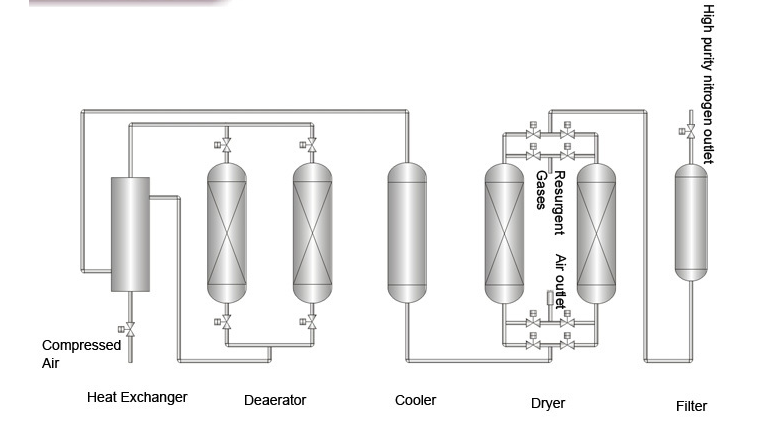 High purity nitrogen outlet

Resurgent Gases

Air outlet

Compressed Air

Heat Exchanger

Deaerator

Cooler

Dryer

Filter