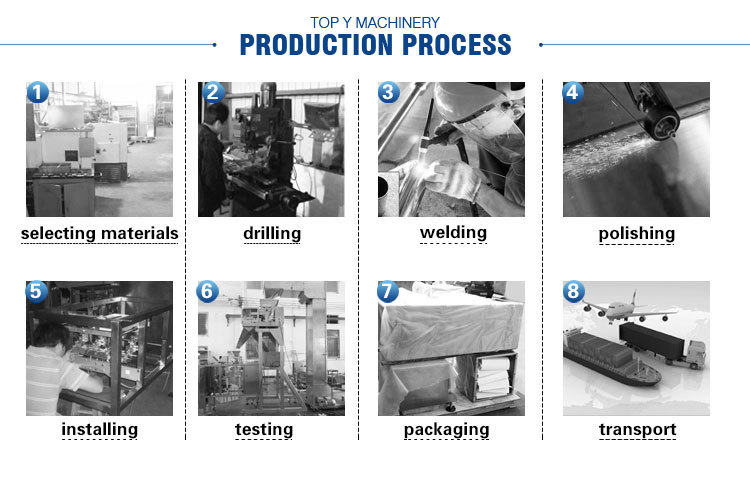 TOP Y MACHINERY
PRODUCTION PROCESS

1
selecting materials

2
drilling

3
welding

4
polishing

5
installing

6
testing

7
packaging

8
transport