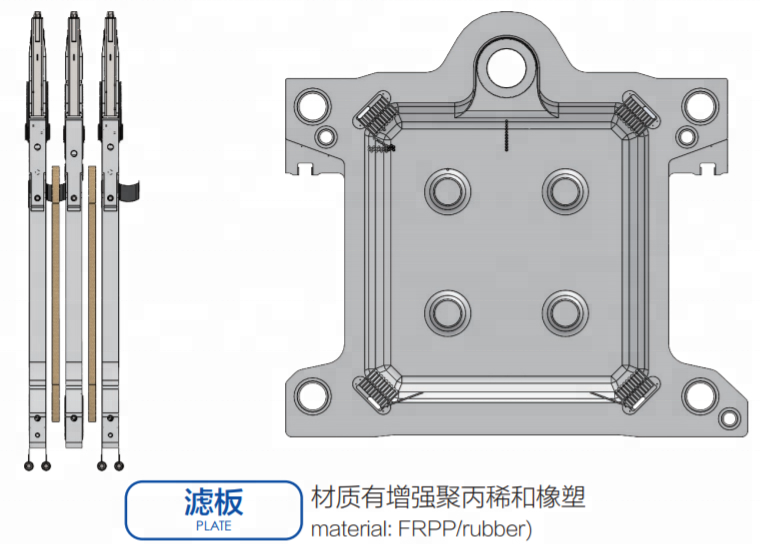 滤板
PLATE

材质有增强聚丙稀和橡塑
material: FRPP/rubber)