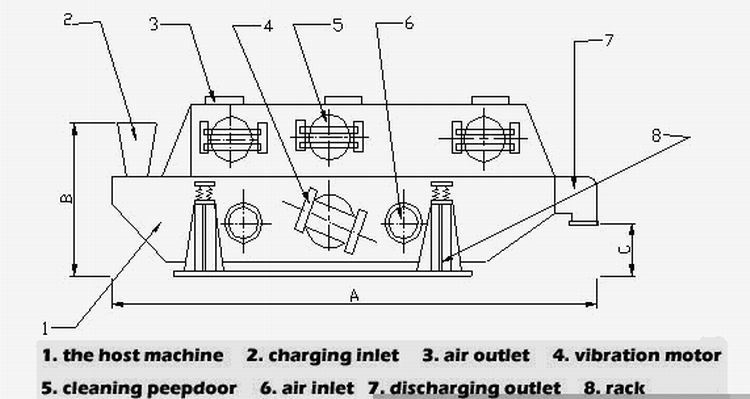 2
3
4
5
6
7
8
B
C
A
1

1. the host machine 2. charging inlet 3. air outlet 4. vibration motor
5. cleaning peepdoor 6. air inlet 7. discharging outlet 8. rack