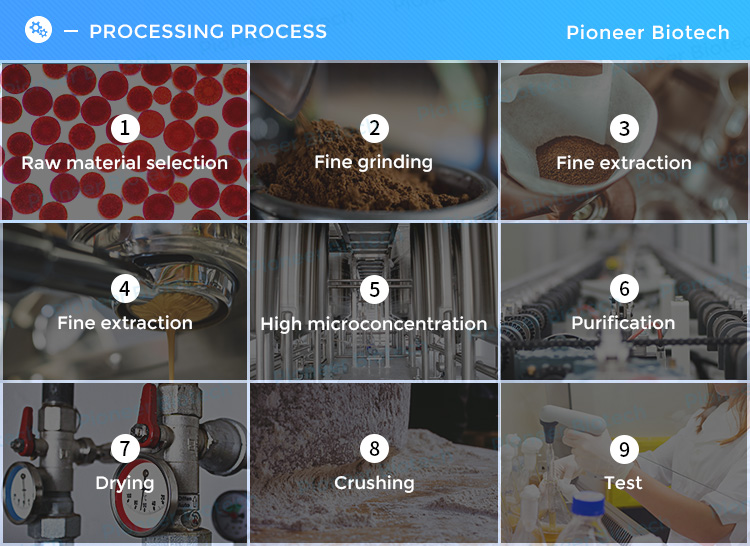 — PROCESSING PROCESS

Pioneer Biotech

1
Raw material selection

2
Fine grinding

3
Fine extraction

4
Fine extraction

5
High microconcentration

6
Purification

7
Drying

8
Crushing

9
Test