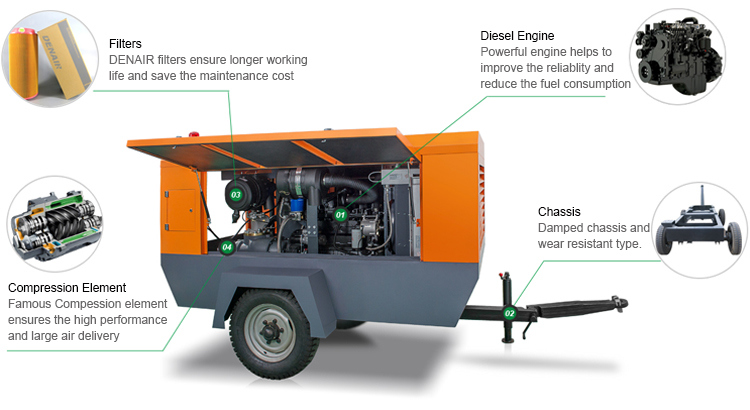 DENAIR

Filters
DENAIR filters ensure longer working life and save the maintenance cost

Diesel Engine
Powerful engine helps to improve the reliablity and reduce the fuel consumption

03

01

04

Chassis
Damped chassis and wear resistant type.

Compression Element
Famous Compession element ensures the high performance and large air delivery

02