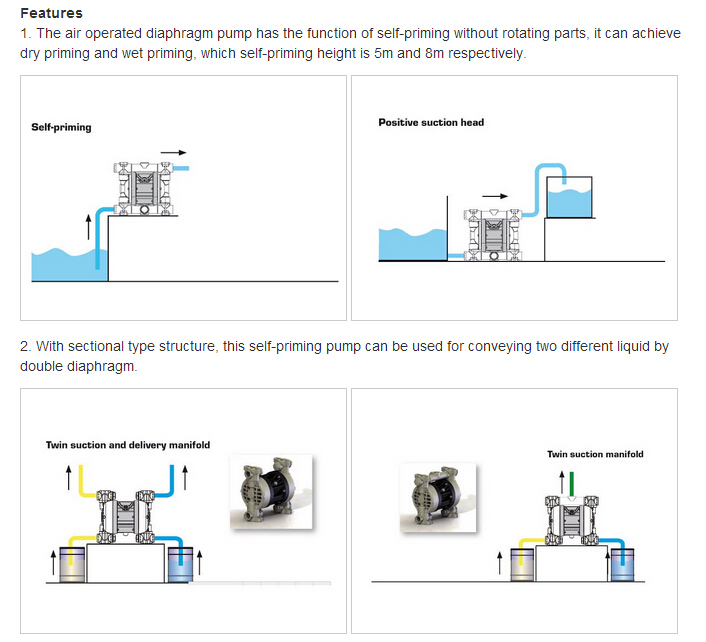 Features

1. The air operated diaphragm pump has the function of self-priming without rotating parts, it can achieve dry priming and wet priming, which self-priming height is 5m and 8m respectively.

Self-priming

Positive suction head

2. With sectional type structure, this self-priming pump can be used for conveying two different liquid by double diaphragm.

Twin suction and delivery manifold

Twin suction manifold