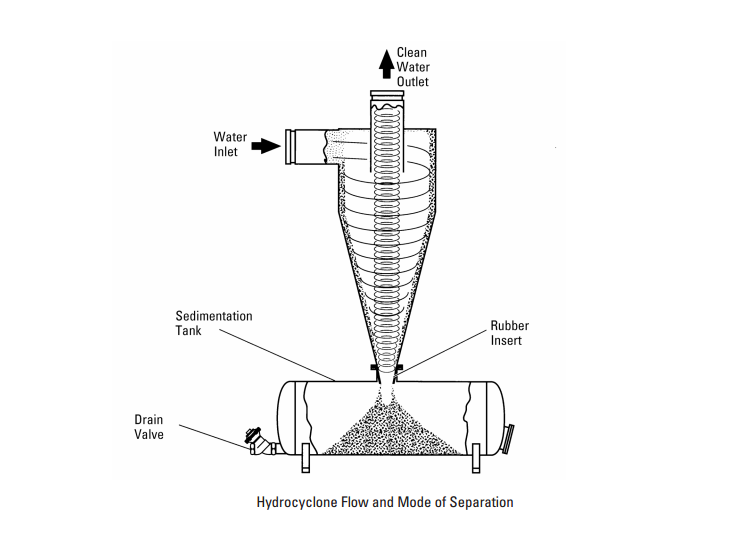 Clean Water Outlet

Water Inlet

Sedimentation Tank

Rubber Insert

Drain Valve

Hydrocyclone Flow and Mode of Separation