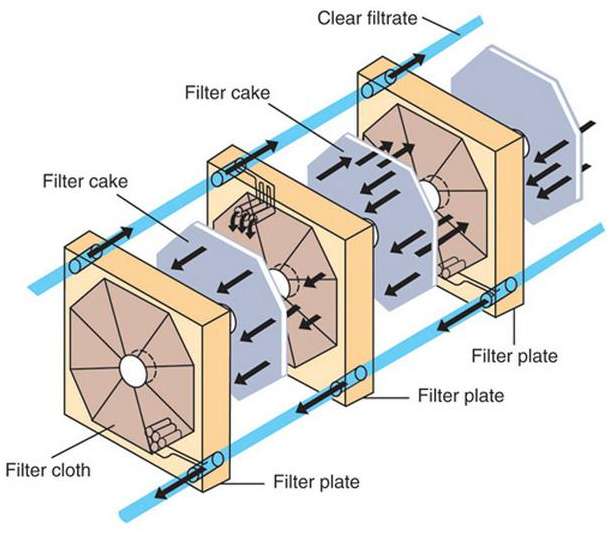 Clear filtrate

Filter cake

Filter cake

Filter plate

Filter plate

Filter cloth

Filter plate