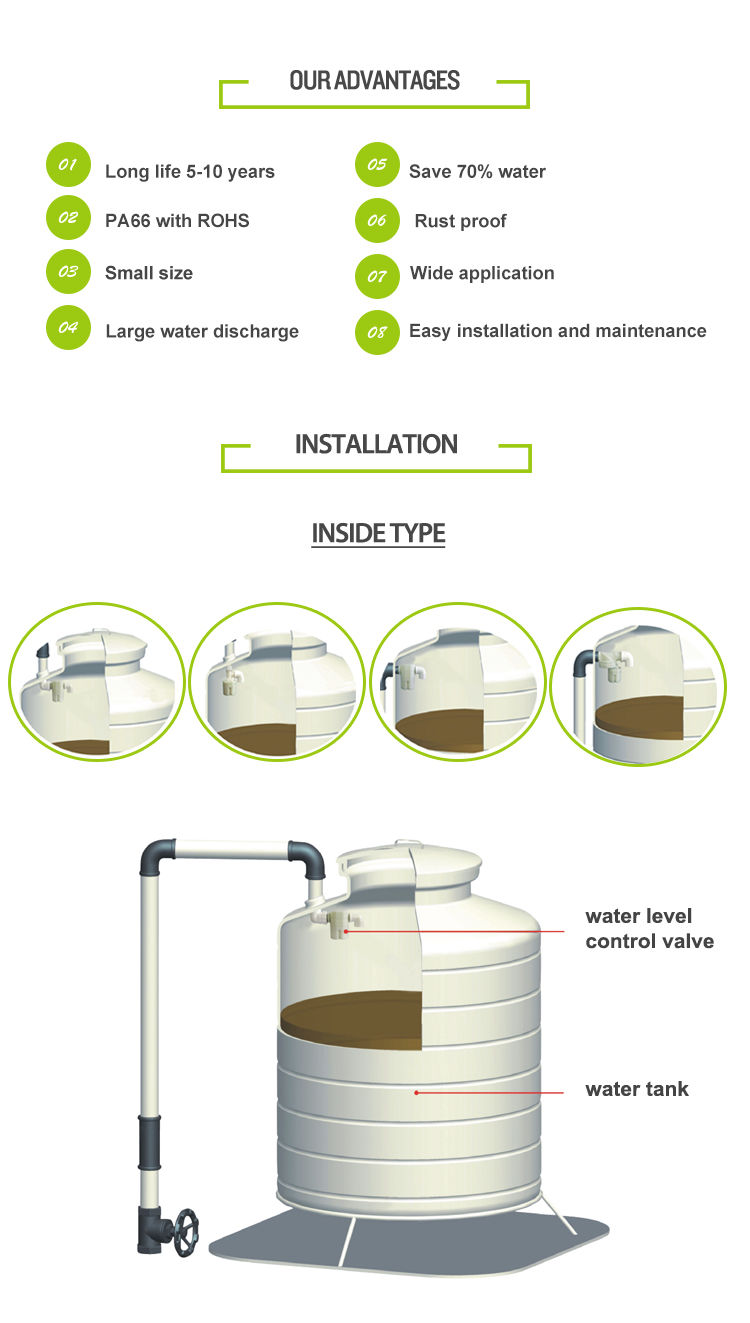 OUR ADVANTAGES

01 Long life 5-10 years

02 PA66 with ROHS

03 Small size

04 Large water discharge

05 Save 70% water

06 Rust proof

07 Wide application

08 Easy installation and maintenance

INSTALLATION

INSIDE TYPE

water level control valve

water tank