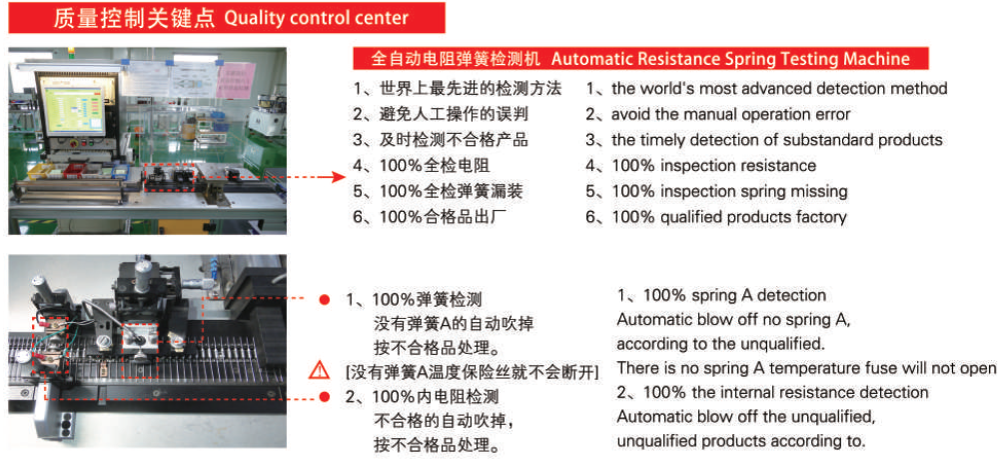 质量控制关键点 Quality control center

全自动电阻弹簧检测机 Automatic Resistance Spring Testing Machine

1、世界上最先进的检测方法
2、避免人工操作的误判
3、及时检测不合格产品
4、100%全检电阻
5、100%全检弹簧漏装
6、100%合格品出厂

1、the world's most advanced detection method
2、avoid the manual operation error
3、the timely detection of substandard products
4、100% inspection resistance
5、100% inspection spring missing
6、100% qualified products factory

1、100%弹簧检测
没有弹簧A的自动吹掉
按不合格品处理。
[没有弹簧A温度保险丝就不会断开]
2、100%内电阻检测
不合格的自动吹掉，
按不合格品处理。

1、100% spring A detection
Automatic blow off no spring A,
according to the unqualified.
There is no spring A temperature fuse will not open
2、100% the internal resistance detection
Automatic blow off the unqualified,
unqualified products according to.