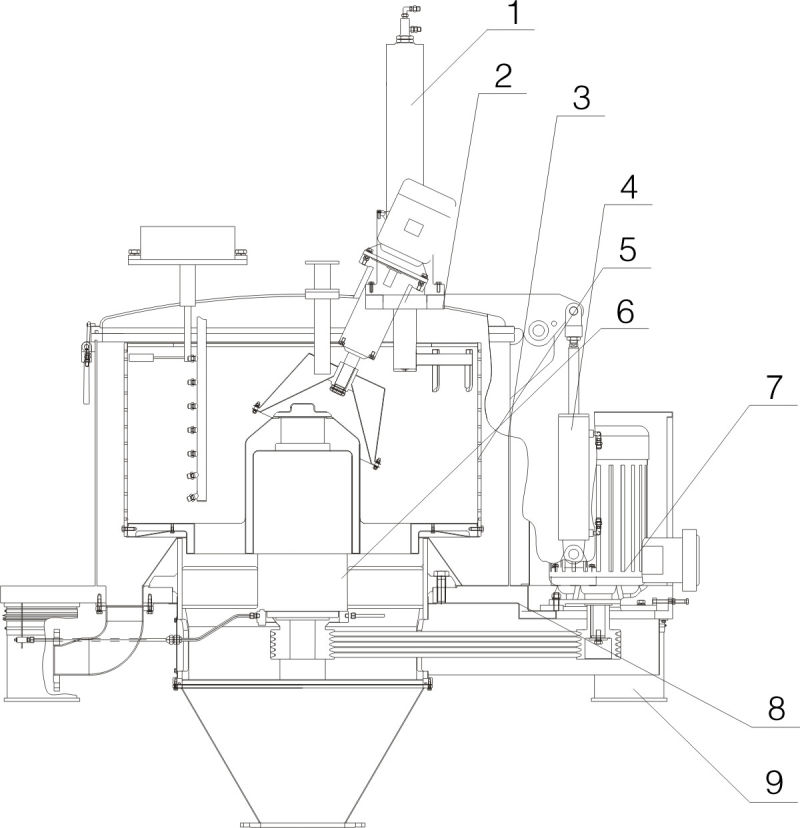 1
2
3
4
5
6
7
8
9