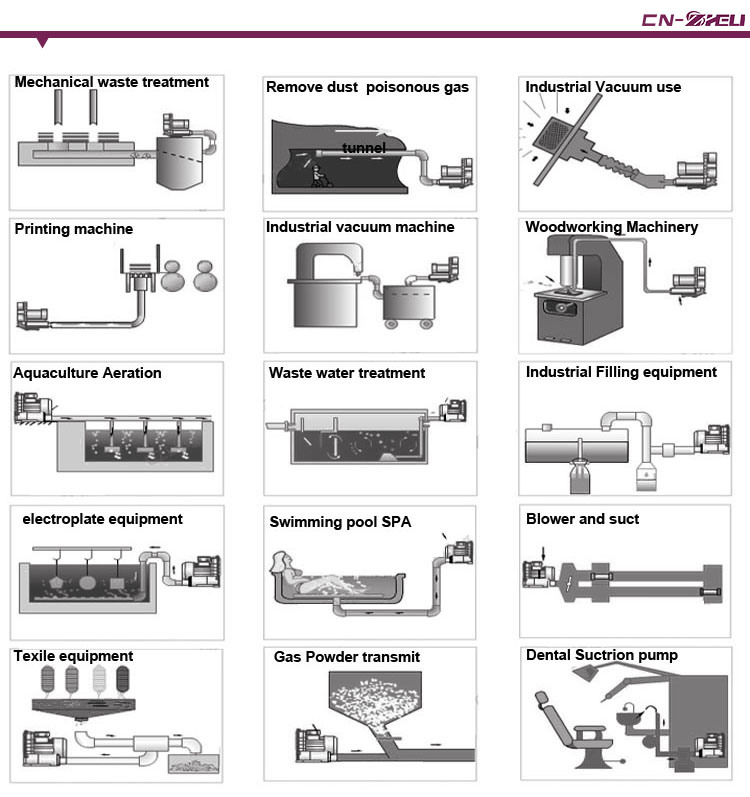 CN-ZHELI

Mechanical waste treatment

Remove dust poisonous gas

tunnel

Industrial Vacuum use

Printing machine

Industrial vacuum machine

Woodworking Machinery

Aquaculture Aeration

Waste water treatment

Industrial Filling equipment

electroplate equipment

Swimming pool SPA

Blower and suct

Texile equipment

Gas Powder transmit

Dental Suctrion pump