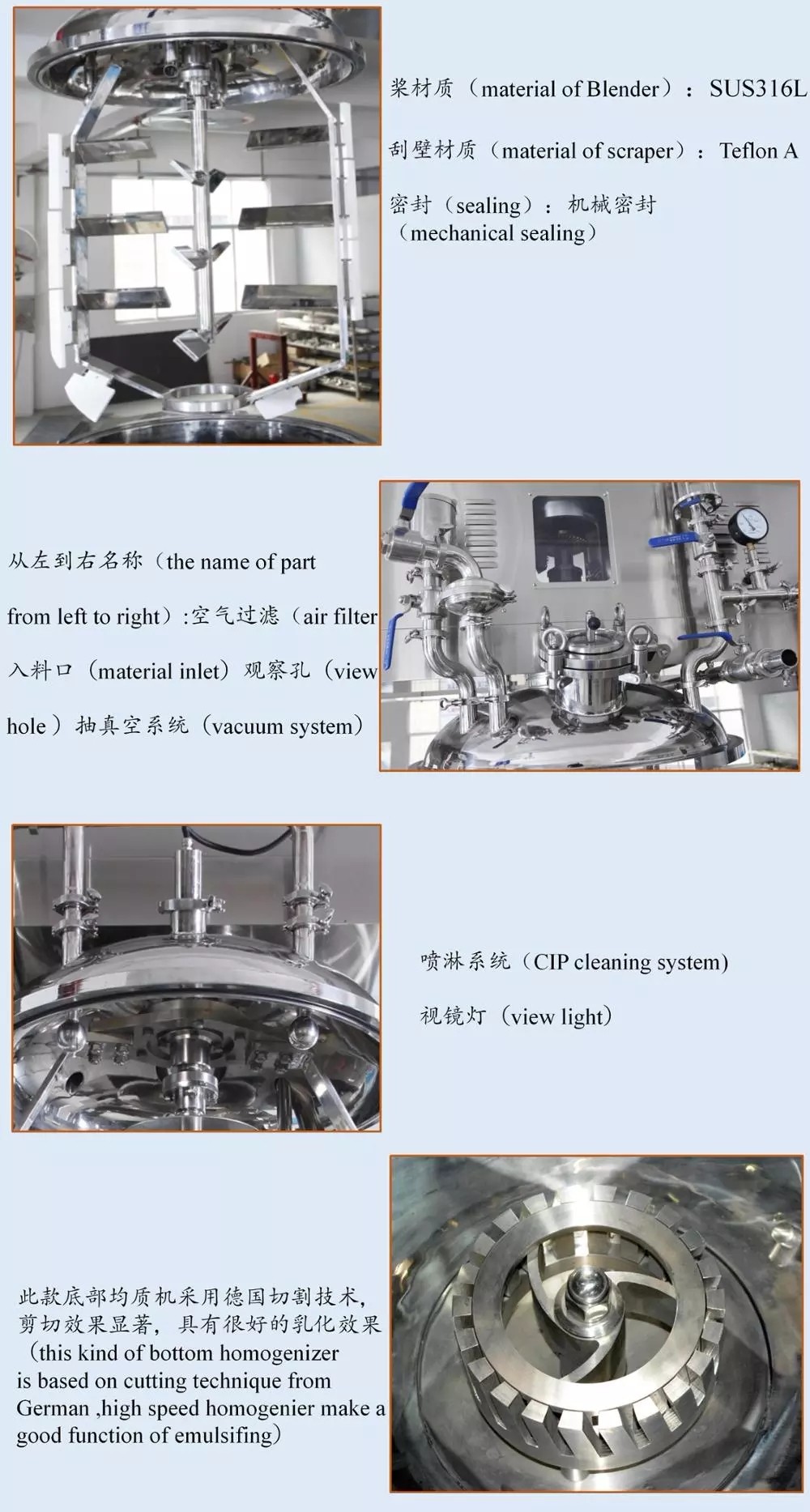 桨材质（material of Blender）：SUS316L

刮壁材质（material of scraper）：Teflon A

密封（sealing）：机械密封（mechanical sealing）

从左到右名称（the name of part from left to right）:空气过滤（air filter 入料口（material inlet）观察孔（view hole）抽真空系统（vacuum system）

喷淋系统（CIP cleaning system)

视镜灯（view light）

此款底部均质机采用德国切割技术，剪切效果显著，具有很好的乳化效果（this kind of bottom homogenizer is based on cutting technique from German ,high speed homogenier make a good function of emulsifing）