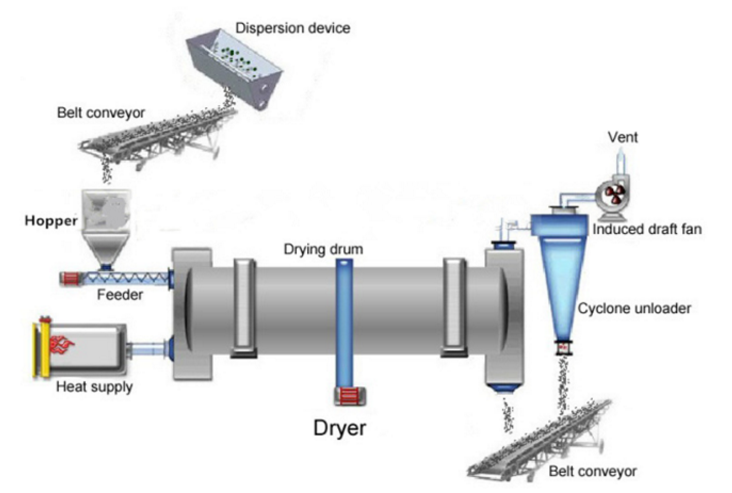 Dispersion device

Belt conveyor

Vent

Hopper

Induced draft fan

Drying drum

Feeder

Cyclone unloader

Heat supply

Dryer

Belt conveyor