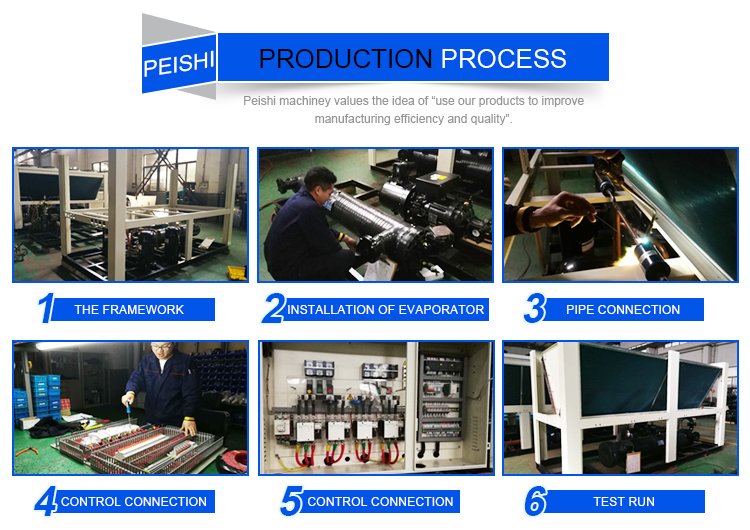 PEISHI

PRODUCTION PROCESS

Peishi machiney values the idea of "use our products to improve manufacturing efficiency and quality".

1 THE FRAMEWORK

2 INSTALLATION OF EVAPORATOR

3 PIPE CONNECTION

4 CONTROL CONNECTION

5 CONTROL CONNECTION

6 TEST RUN