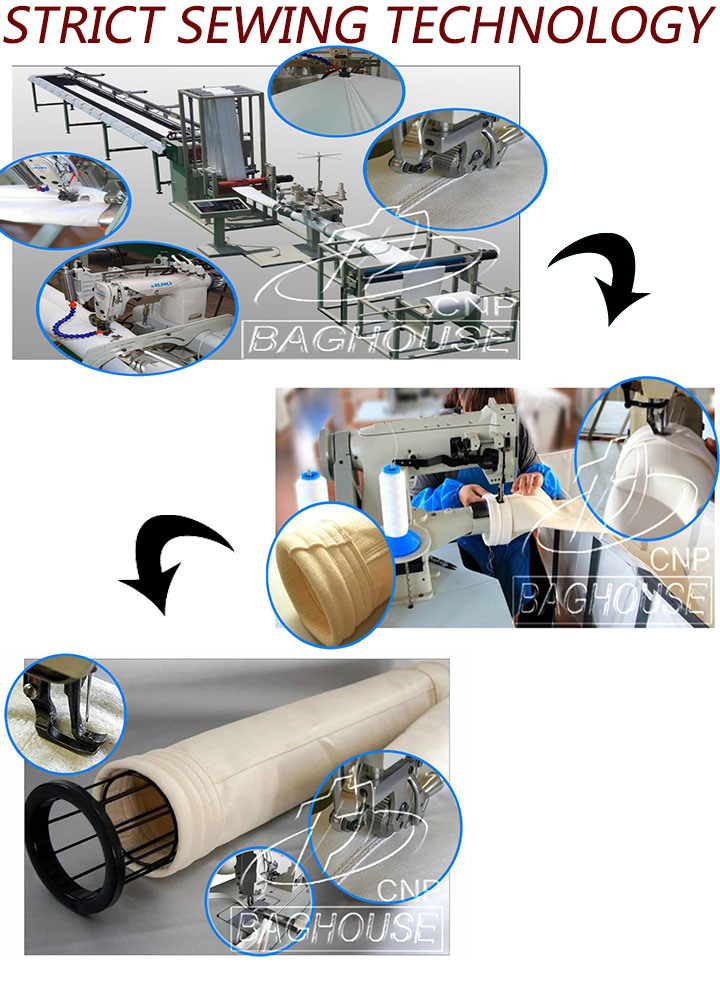 STRICT SEWING TECHNOLOGY

JUKI

CNP
BAGHOUSE

CNP
BAGHOUSE

CNP
BAGHOUSE