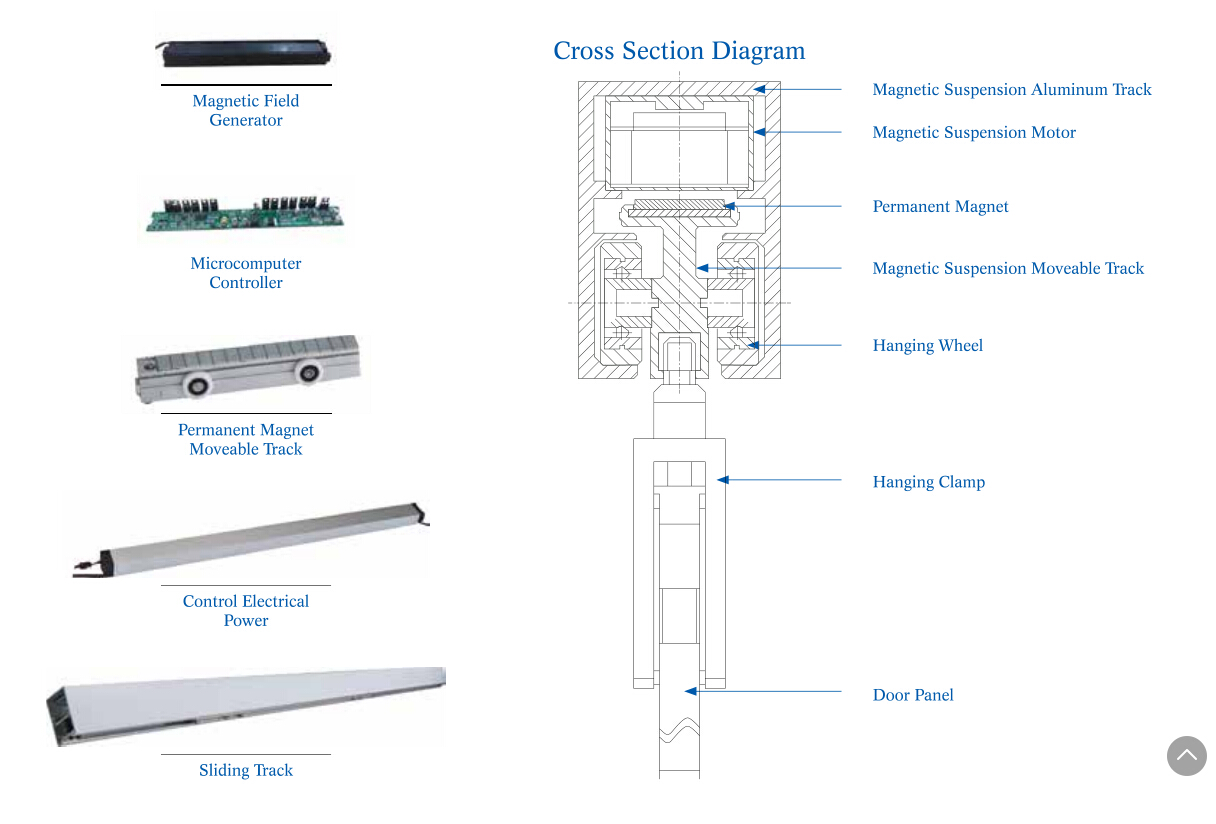 Magnetic Field Generator

Microcomputer Controller

Permanent Magnet Moveable Track

Control Electrical Power

Sliding Track

Cross Section Diagram

Magnetic Suspension Aluminum Track

Magnetic Suspension Motor

Permanent Magnet

Magnetic Suspension Moveable Track

Hanging Wheel

Hanging Clamp

Door Panel