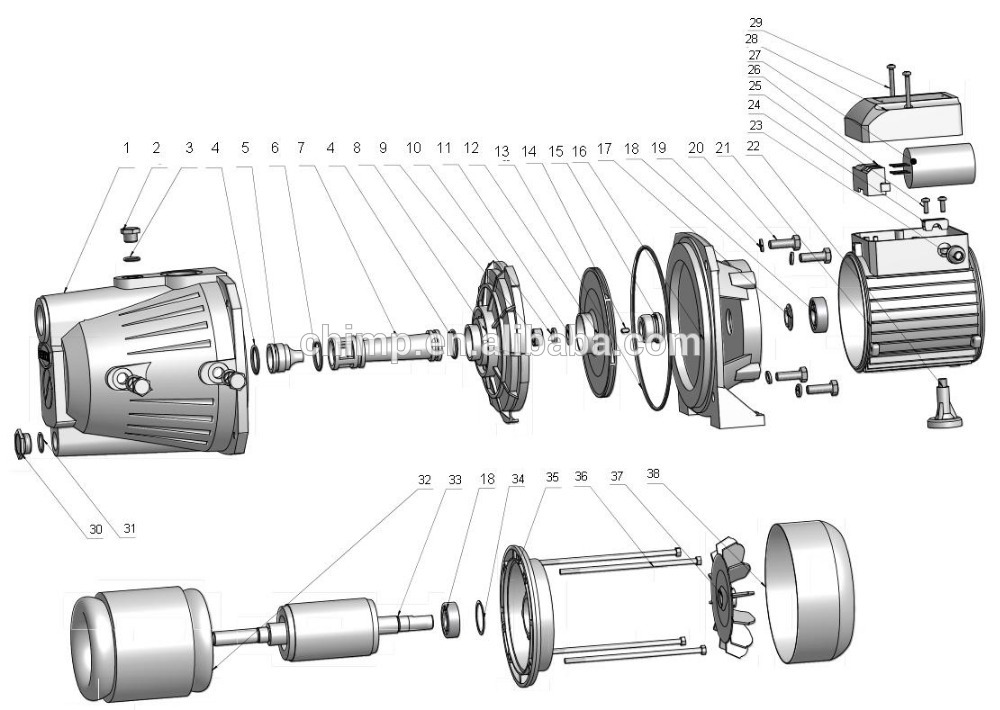 29
28
27
26
25
24
23
1 2 3 4 5 6 7 4 8 9 10 11 12 13 14 15 16 17 18 19 20 21 22
chimp.en.alibaba.com
30 31
32 33 18 34 35 36 37 38