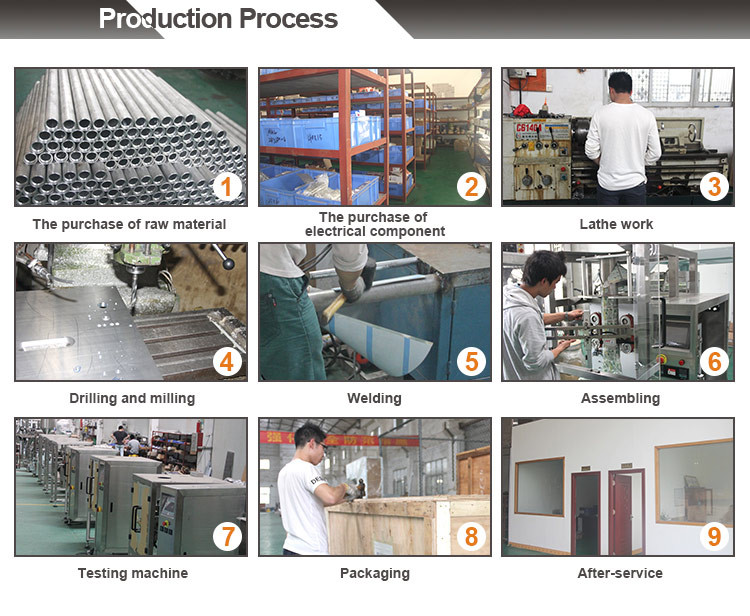 Production Process

1
The purchase of raw material

2
The purchase of electrical component

C6140
3
Lathe work

4
Drilling and milling

5
Welding

6
Assembling

7
Testing machine

8
Packaging

9
After-service