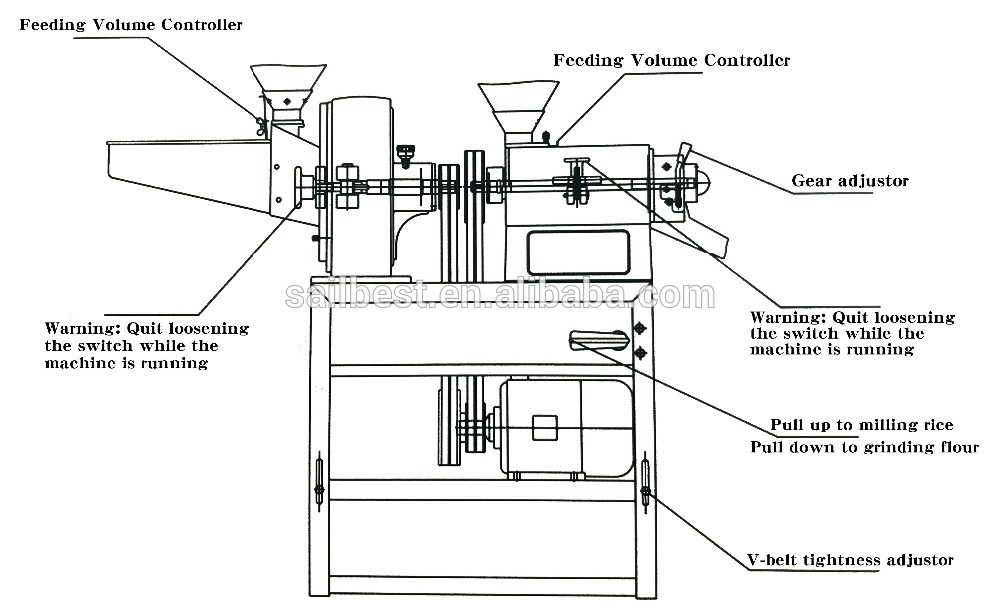 Feeding Volume Controller

Feeding Volume Controller

Gear adjustor

sailbest.en.alibaba.com

Warning: Quit loosening the switch while the machine is running

Warning: Quit loosening the switch while the machine is running

Pull up to milling rice
Pull down to grinding flour

V-belt tightness adjustor