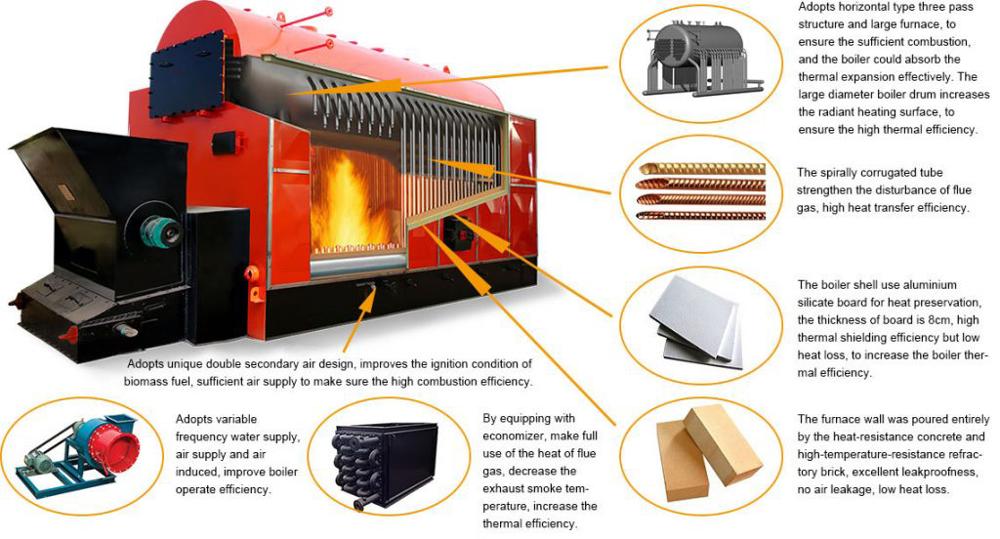 Adopts horizontal type three pass structure and large furnace, to ensure the sufficient combustion, and the boiler could absorb the thermal expansion effectively. The large diameter boiler drum increases the radiant heating surface, to ensure the high thermal efficiency.

The spirally corrugated tube strengthen the disturbance of flue gas, high heat transfer efficiency.

The boiler shell use aluminium silicate board for heat preservation, the thickness of board is 8cm, high thermal shielding efficiency but low heat loss, to increase the boiler thermal efficiency.

Adopts unique double secondary air design, improves the ignition condition of biomass fuel, sufficient air supply to make sure the high combustion efficiency.

Adopts variable frequency water supply, air supply and air induced, improve boiler operate efficiency.

By equipping with economizer, make full use of the heat of flue gas, decrease the exhaust smoke temperature, increase the thermal efficiency.

The furnace wall was poured entirely by the heat-resistance concrete and high-temperature-resistance refractory brick, excellent leakproofness, no air leakage, low heat loss.