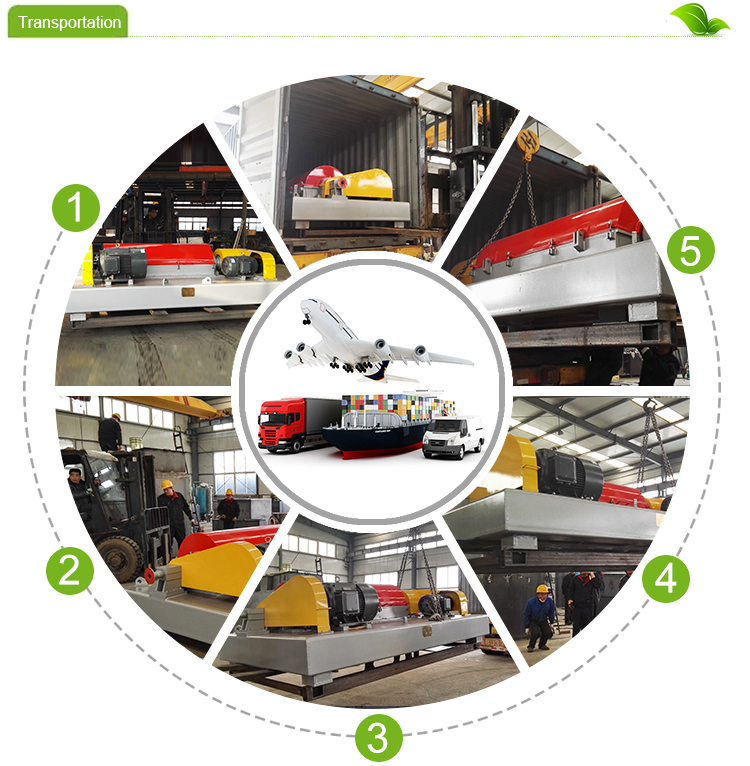 Transportation

1

5

2

4

3