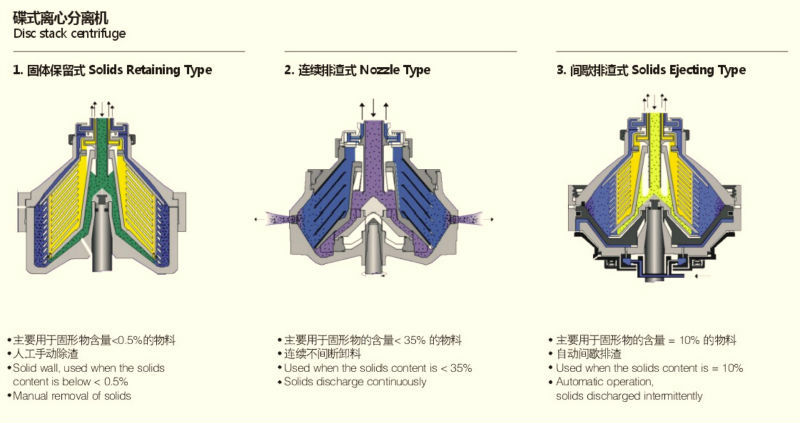 碟式离心分离机
Disc stack centrifuge

1. 固体保留式 Solids Retaining Type

• 主要用于固形物含量<0.5%的物料
• 人工手动除渣
• Solid wall, used when the solids content is below < 0.5%
• Manual removal of solids

2. 连续排渣式 Nozzle Type

• 主要用于固形物的含量< 35% 的物料
• 连续不间断卸料
• Used when the solids content is < 35%
• Solids discharge continuously

3. 间歇排渣式 Solids Ejecting Type

• 主要用于固形物的含量 = 10% 的物料
• 自动间歇排渣
• Used when the solids content is = 10%
• Automatic operation, solids discharged intermittently