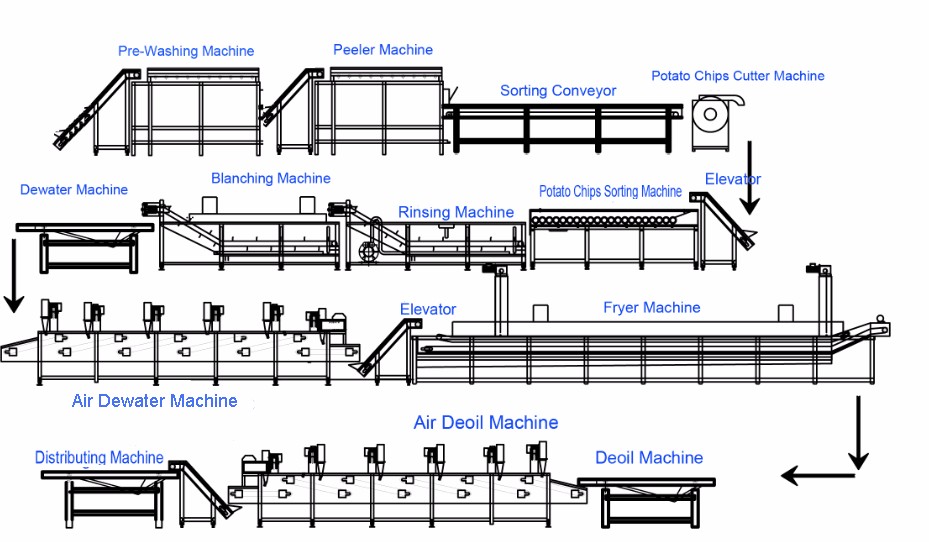 Pre-Washing Machine
Peeler Machine
Sorting Conveyor
Potato Chips Cutter Machine

Dewater Machine
Blanching Machine
Rinsing Machine
Potato Chips Sorting Machine
Elevator

Elevator
Fryer Machine
Air Dewater Machine

Air Deoil Machine
Distributing Machine
Deoil Machine