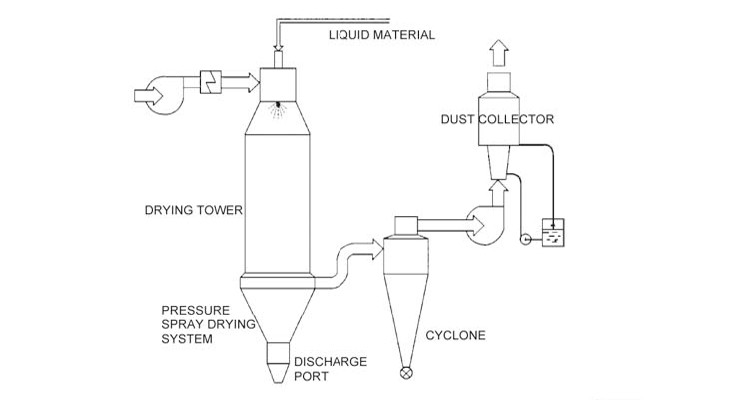 LIQUID MATERIAL

DUST COLLECTOR

DRYING TOWER

PRESSURE SPRAY DRYING SYSTEM

CYCLONE

DISCHARGE PORT