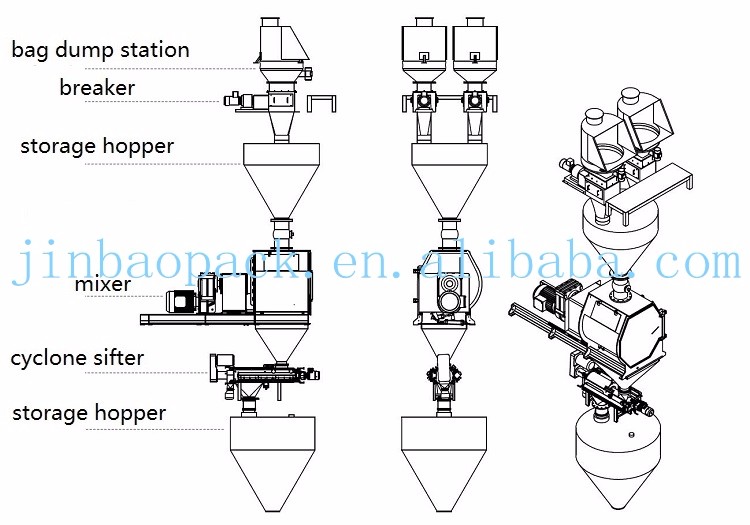 bag dump station

breaker

storage hopper

jinbaopack.en.alibaba.com

mixer

cyclone sifter

storage hopper