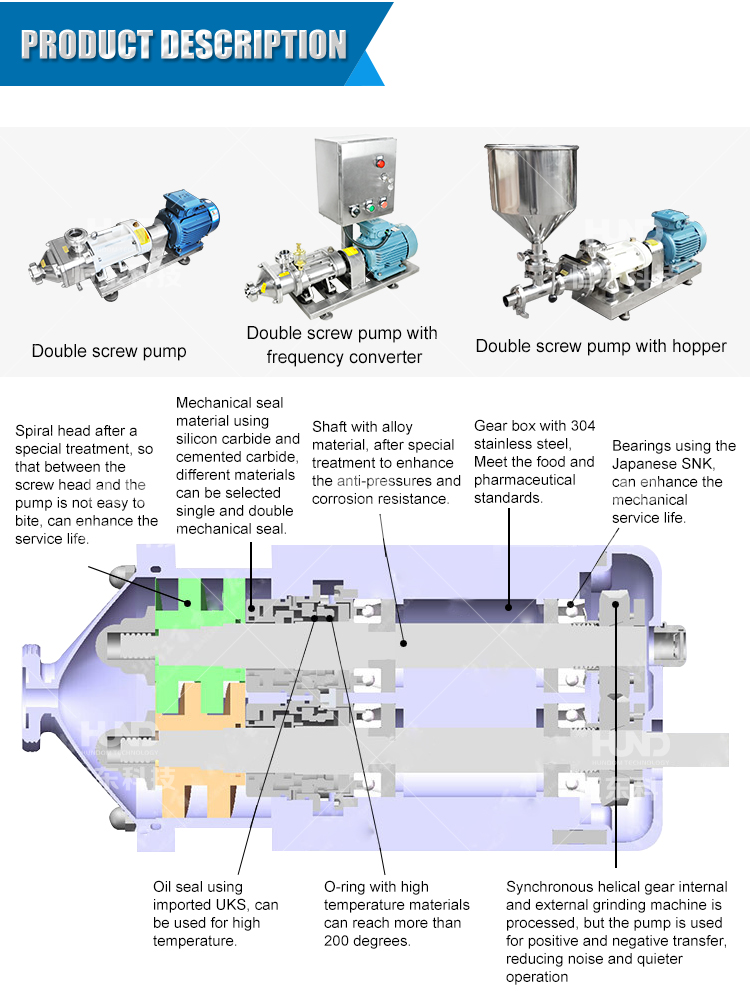 PRODUCT DESCRIPTION

Double screw pump

Double screw pump with frequency converter

Double screw pump with hopper

Spiral head after a special treatment, so that between the screw head and the pump is not easy to bite, can enhance the service life.

Mechanical seal material using silicon carbide and cemented carbide, different materials can be selected single and double mechanical seal.

Shaft with alloy material, after special treatment to enhance the anti-pressures and corrosion resistance.

Gear box with 304 stainless steel, Meet the food and pharmaceutical standards.

Bearings using the Japanese SNK, can enhance the mechanical service life.

Oil seal using imported UKS, can be used for high temperature.

O-ring with high temperature materials can reach more than 200 degrees.

Synchronous helical gear internal and external grinding machine is processed, but the pump is used for positive and negative transfer, reducing noise and quieter operation