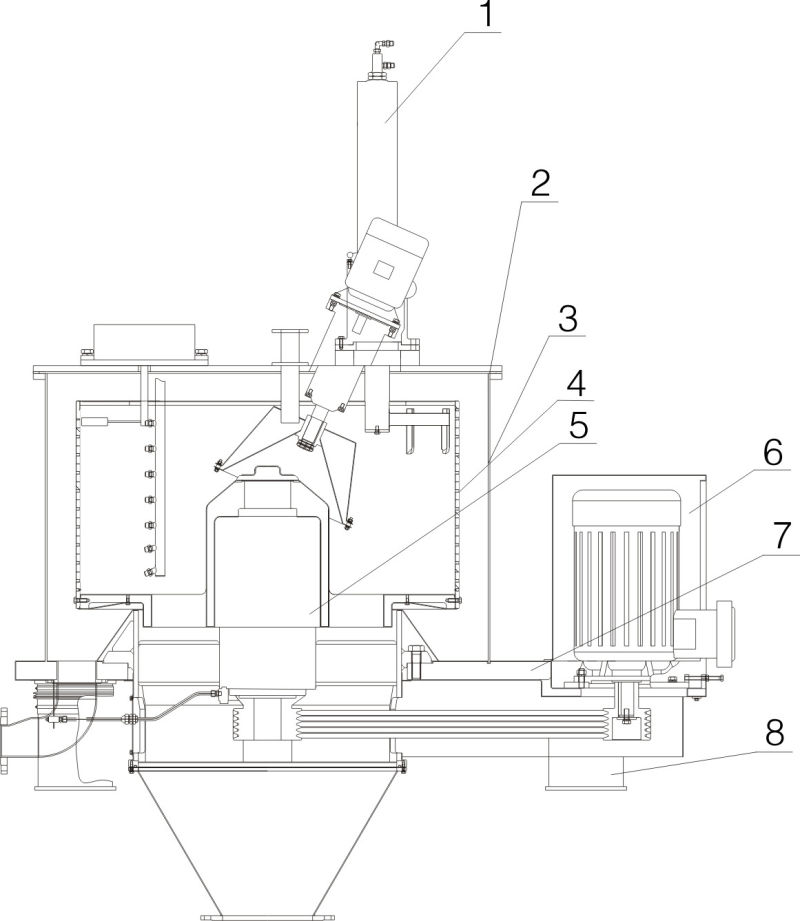 1
2
3
4
5
6
7
8