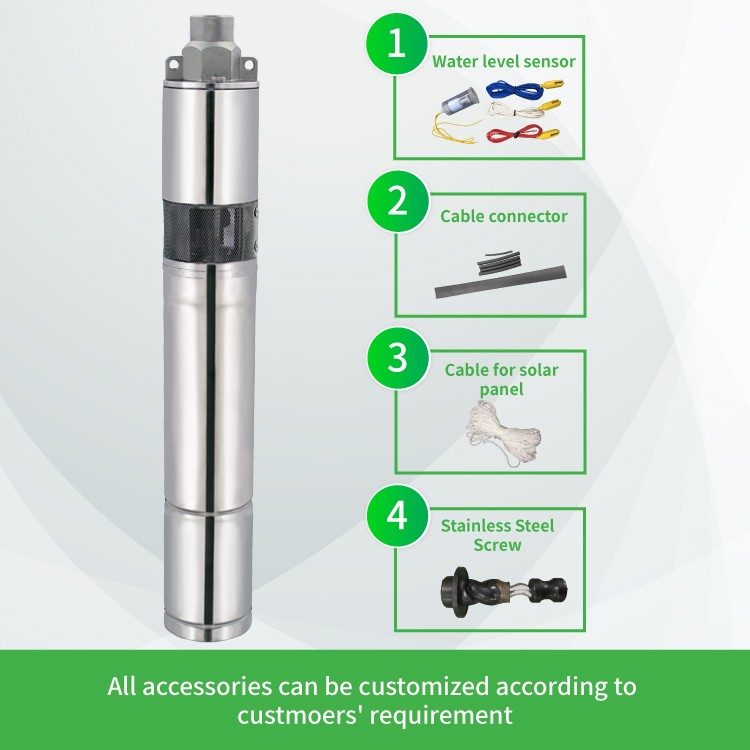 1
Water level sensor

2
Cable connector

3
Cable for solar panel

4
Stainless Steel Screw

All accessories can be customized according to custmoers' requirement