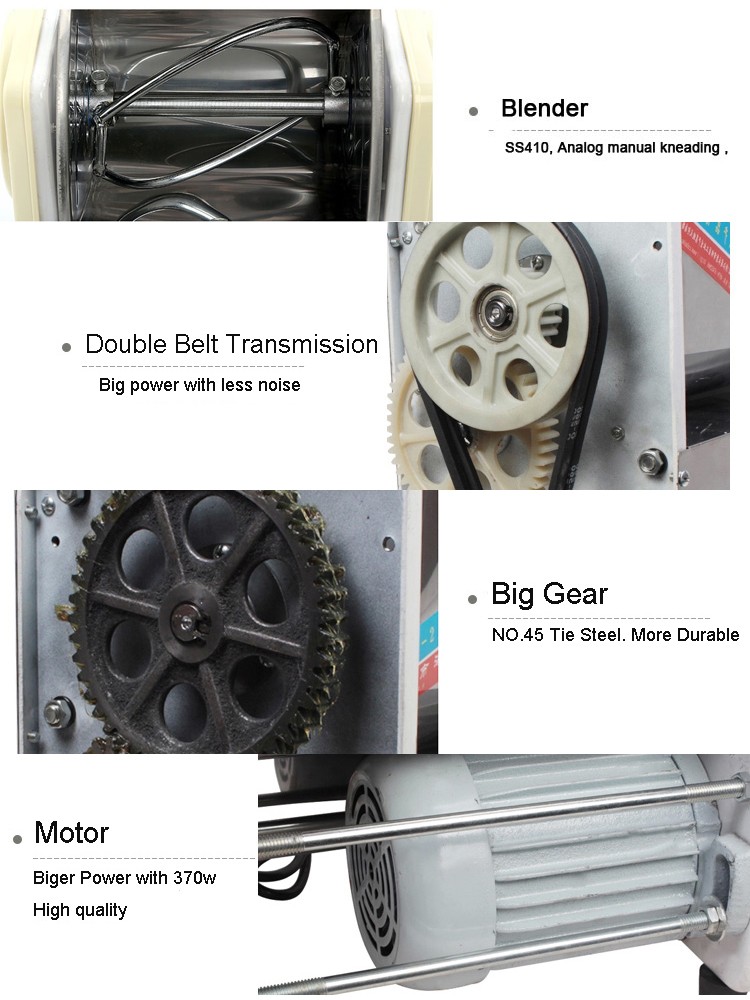 Blender

SS410, Analog manual kneading ,

Double Belt Transmission

Big power with less noise

Big Gear

NO.45 Tie Steel. More Durable

Motor

Biger Power with 370w

High quality