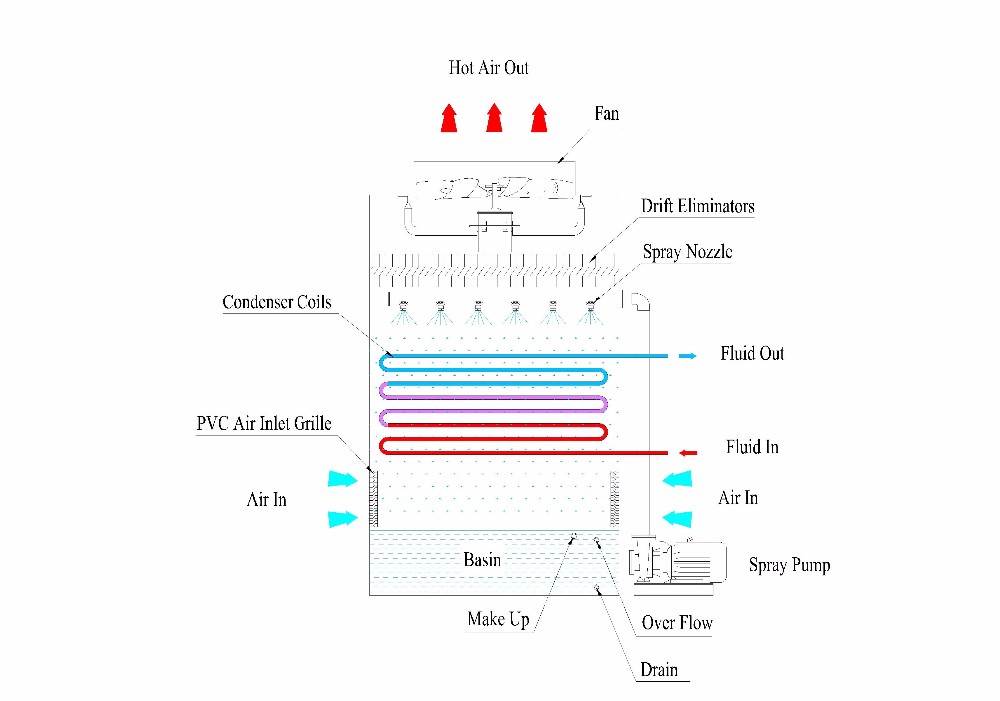 Hot Air Out

Fan

Drift Eliminators

Spray Nozzle

Condenser Coils

Fluid Out

PVC Air Inlet Grille

Fluid In

Air In

Air In

Basin

Spray Pump

Make Up

Over Flow

Drain