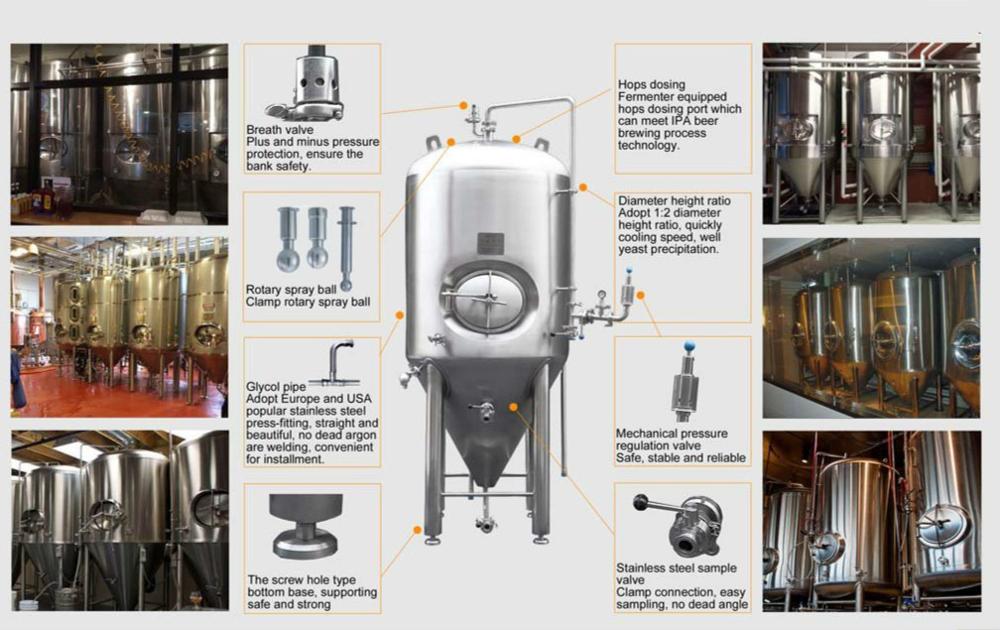 Breath valve
Plus and minus pressure protection, ensure the bank safety.

Rotary spray ball
Clamp rotary spray ball

Glycol pipe
Adopt Europe and USA popular stainless steel press-fitting, straight and beautiful, no dead argon are welding, convenient for installment.

The screw hole type bottom base, supporting safe and strong

Hops dosing
Fermenter equipped hops dosing port which can meet IPA beer brewing process technology.

Diameter height ratio
Adopt 1:2 diameter height ratio, quickly cooling speed, well yeast precipitation.

Mechanical pressure regulation valve
Safe, stable and reliable

Stainless steel sample valve
Clamp connection, easy sampling, no dead angle