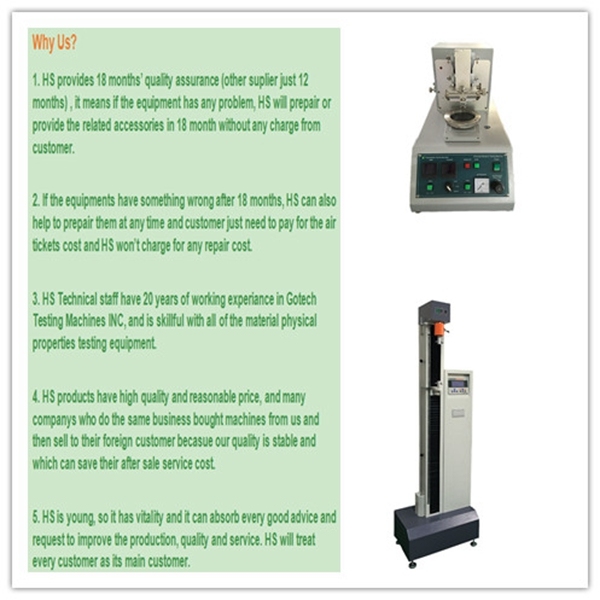 Why Us?

1. HS provides 18 months' quality assurance (other suplier just 12 months) , it means if the equipment has any problem, HS will prepair or provide the related accessories in 18 month without any charge from customer.

2. If the equipments have something wrong after 18 months, HS can also help to prepair them at any time and customer just need to pay for the air tickets cost and HS won't charge for any repair cost.

3. HS Technical staff have 20 years of working experiance in Gotech Testing Machines INC, and is skillful with all of the material physical properties testing equipment.

4. HS products have high quality and reasonable price, and many companys who do the same business bought machines from us and then sell to their foreign customer becasue our quality is stable and which can save their after sale service cost.

5. HS is young, so it has vitality and it can absorb every good advice and request to improve the production, quality and service. HS will treat every customer as its main customer.