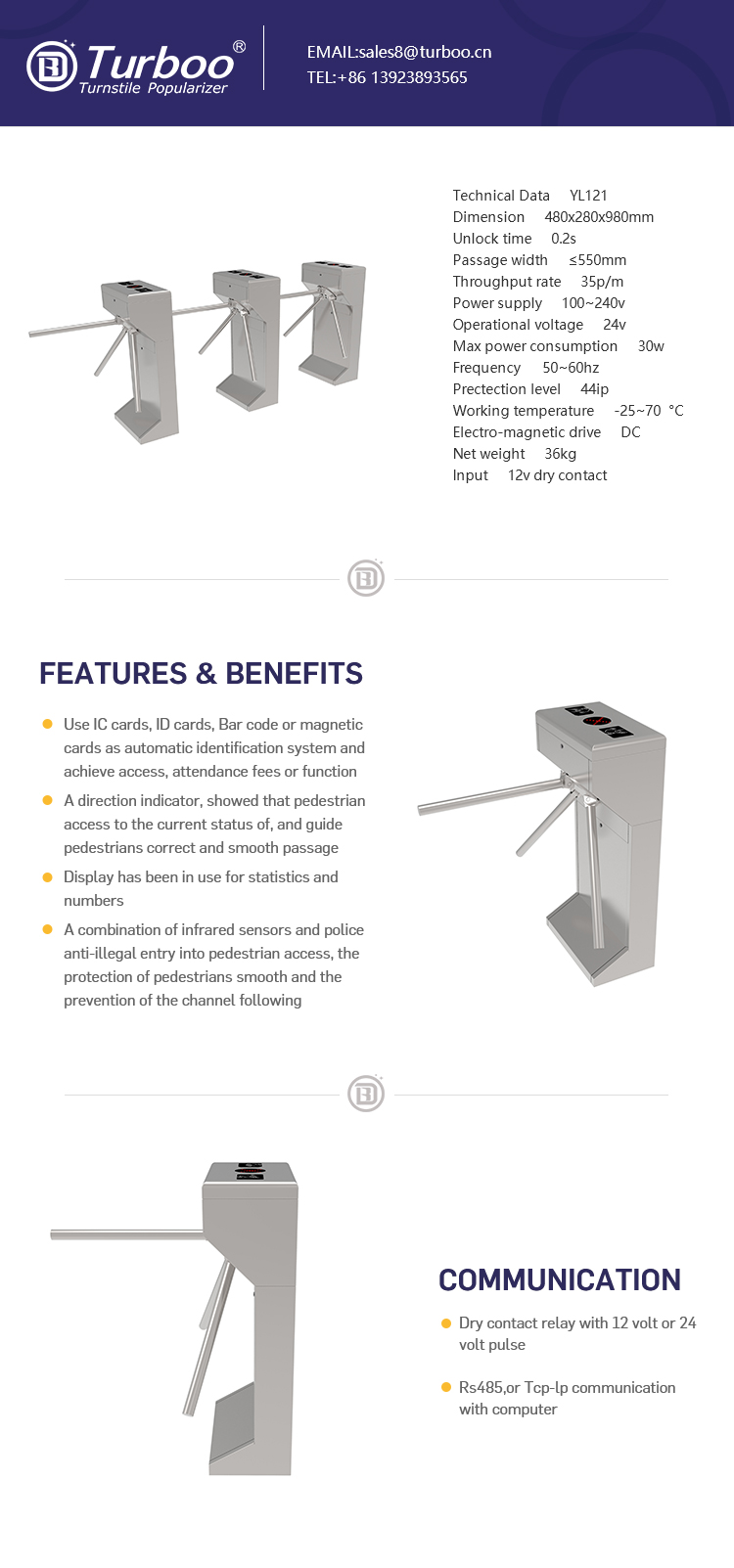 Turboo®
Turnstile Popularizer

EMAIL:sales8@turboo.cn
TEL:+86 13923893565

Technical Data YL121
Dimension 480x280x980mm
Unlock time 0.2s
Passage width ≤550mm
Throughput rate 35p/m
Power supply 100~240v
Operational voltage 24v
Max power consumption 30w
Frequency 50~60hz
Prectection level 44ip
Working temperature -25~70 °C
Electro-magnetic drive DC
Net weight 36kg
Input 12v dry contact

FEATURES & BENEFITS

Use IC cards, ID cards, Bar code or magnetic cards as automatic identification system and achieve access, attendance fees or function

A direction indicator, showed that pedestrian access to the current status of, and guide pedestrians correct and smooth passage

Display has been in use for statistics and numbers

A combination of infrared sensors and police anti-illegal entry into pedestrian access, the protection of pedestrians smooth and the prevention of the channel following

COMMUNICATION

Dry contact relay with 12 volt or 24 volt pulse

Rs485,or Tcp-lp communication with computer