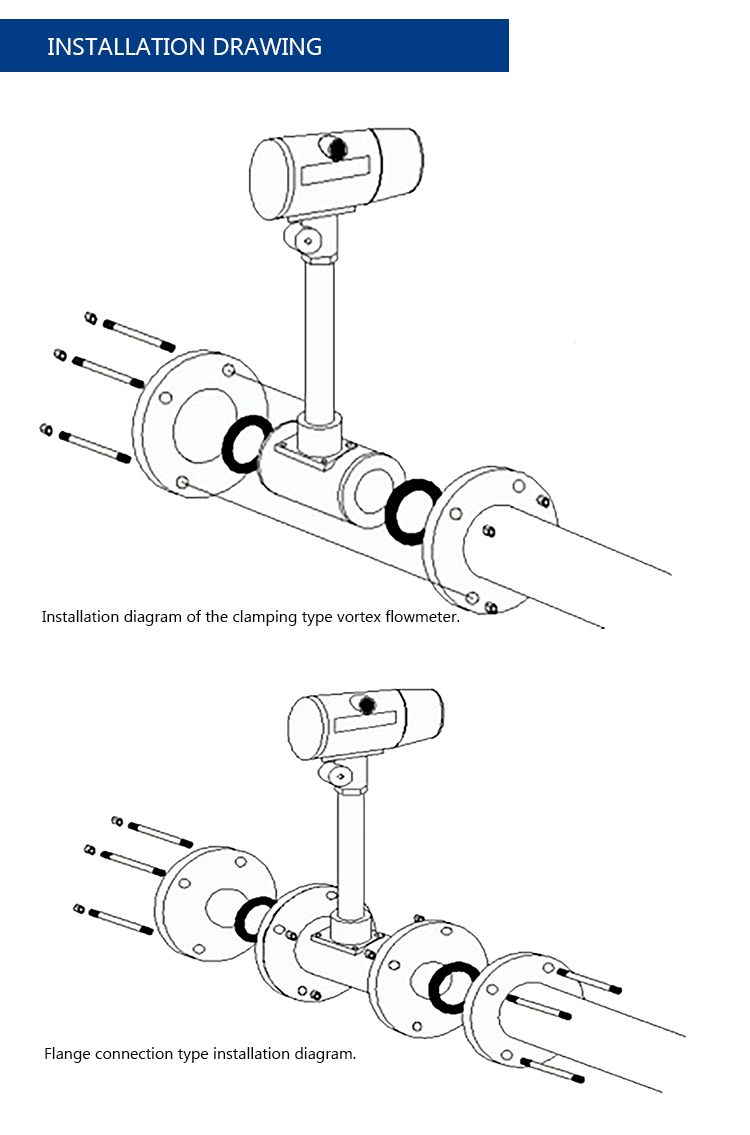 INSTALLATION DRAWING

Installation diagram of the clamping type vortex flowmeter.

Flange connection type installation diagram.