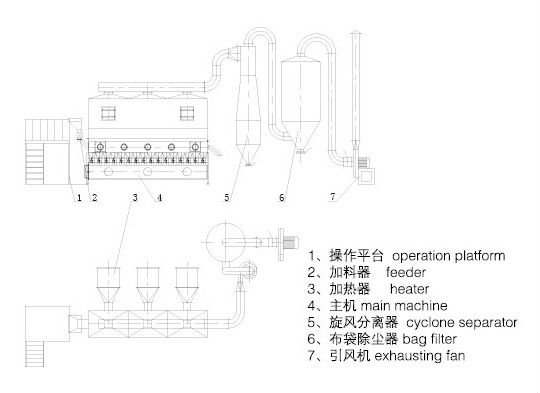 1 2 3 4 5 6 7

1、操作平台 operation platform
2、加料器 feeder
3、加热器 heater
4、主机 main machine
5、旋风分离器 cyclone separator
6、布袋除尘器 bag filter
7、引风机 exhausting fan