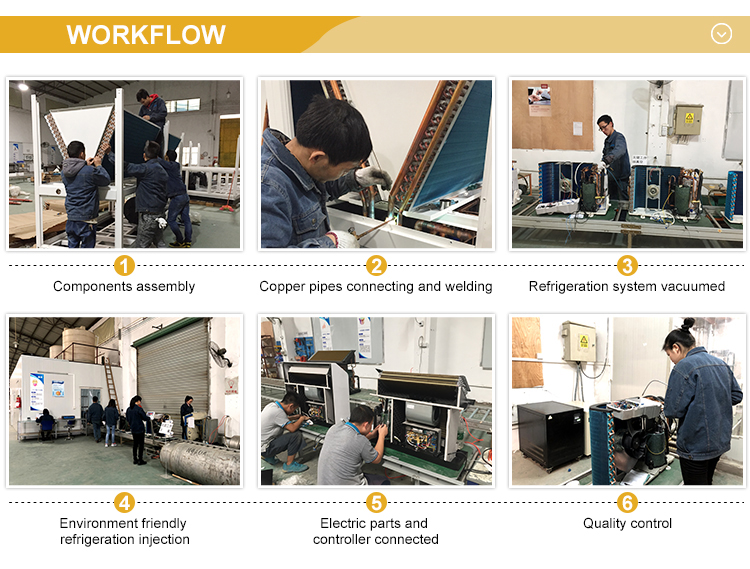 WORKFLOW

1
Components assembly

2
Copper pipes connecting and welding

3
Refrigeration system vacuumed

4
Environment friendly refrigeration injection

5
Electric parts and controller connected

6
Quality control