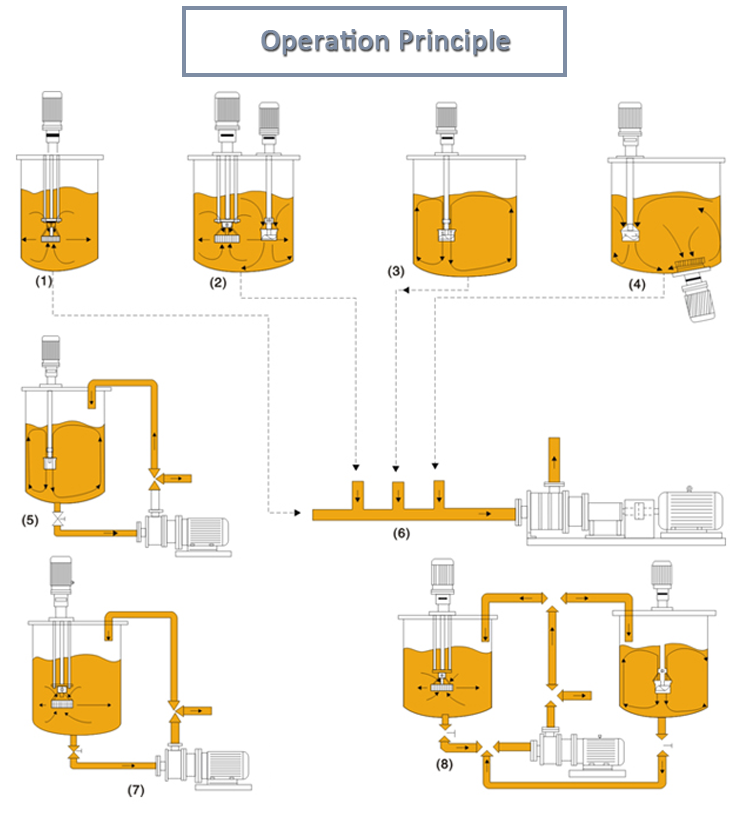 Operation Principle

(1)

(2)

(3)

(4)

(5)

(6)

(7)

(8)