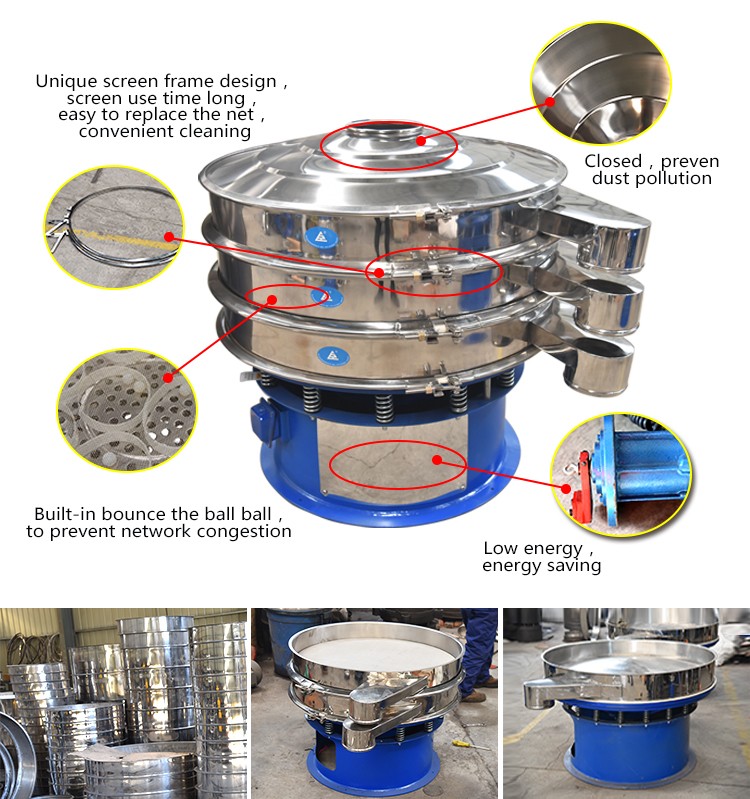 Unique screen frame design , screen use time long , easy to replace the net , convenient cleaning

Closed , preven dust pollution

Built-in bounce the ball ball , to prevent network congestion

Low energy , energy saving