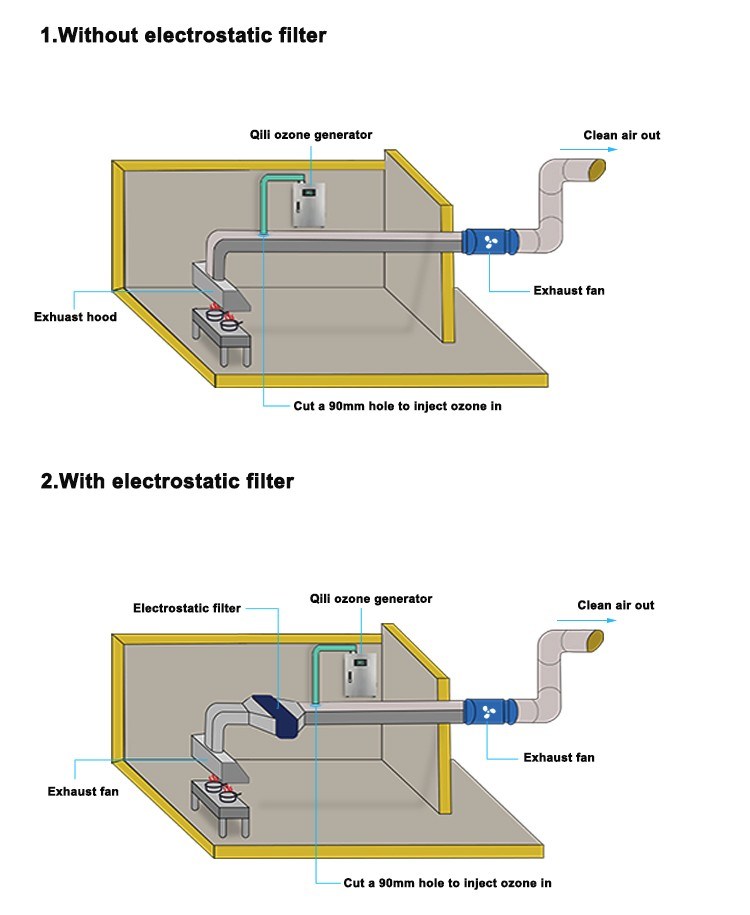 1.Without electrostatic filter

Qili ozone generator

Clean air out

Exhaust fan

Exhuast hood

Cut a 90mm hole to inject ozone in

2.With electrostatic filter

Electrostatic filter

Qili ozone generator

Clean air out

Exhaust fan

Exhaust fan

Cut a 90mm hole to inject ozone in