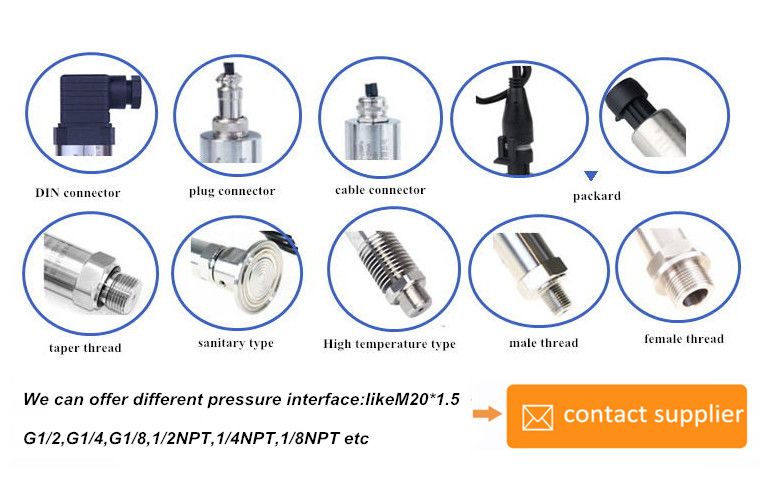 DIN connector

plug connector

cable connector

packard

taper thread

sanitary type

High temperature type

male thread

female thread

We can offer different pressure interface:likeM20*1.5

G1/2,G1/4,G1/8,1/2NPT,1/4NPT,1/8NPT etc

contact supplier