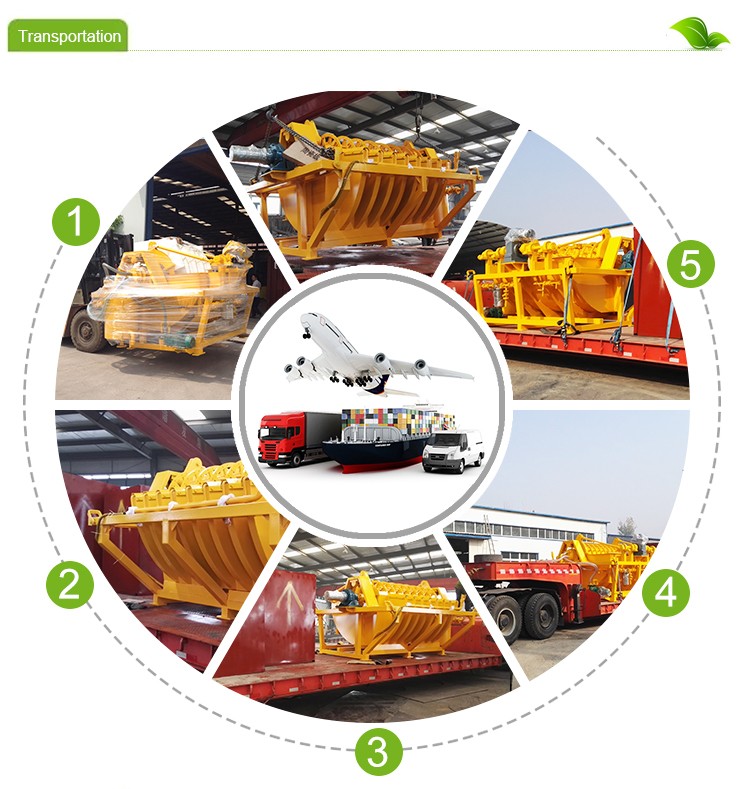 Transportation

1

5

2

4

3