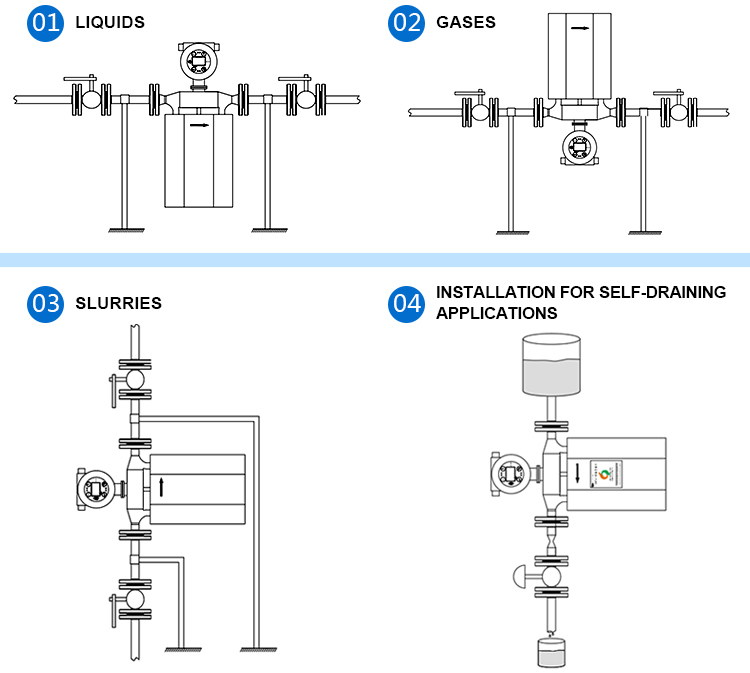 01 LIQUIDS

02 GASES

03 SLURRIES

04 INSTALLATION FOR SELF-DRAINING APPLICATIONS