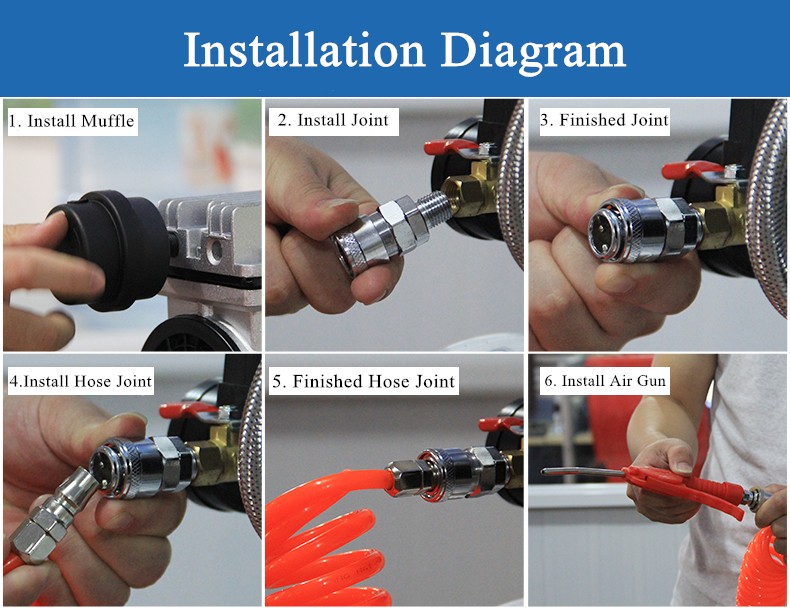 Installation Diagram

1. Install Muffle

2. Install Joint

3. Finished Joint

4.Install Hose Joint

5. Finished Hose Joint

6. Install Air Gun