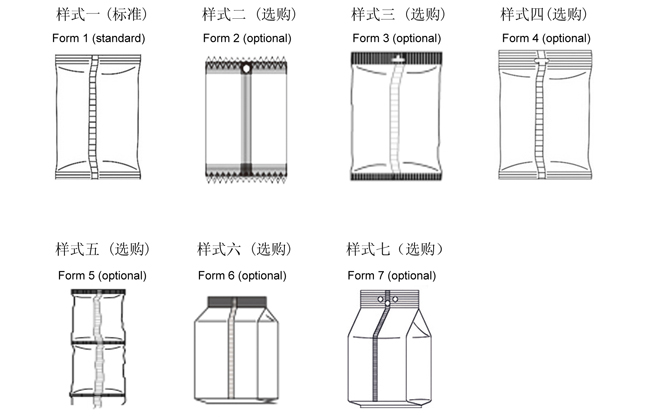 样式一（标准）
Form 1 (standard)

样式二（选购）
Form 2 (optional)

样式三（选购）
Form 3 (optional)

样式四（选购）
Form 4 (optional)

样式五（选购）
Form 5 (optional)

样式六（选购）
Form 6 (optional)

样式七（选购）
Form 7 (optional)