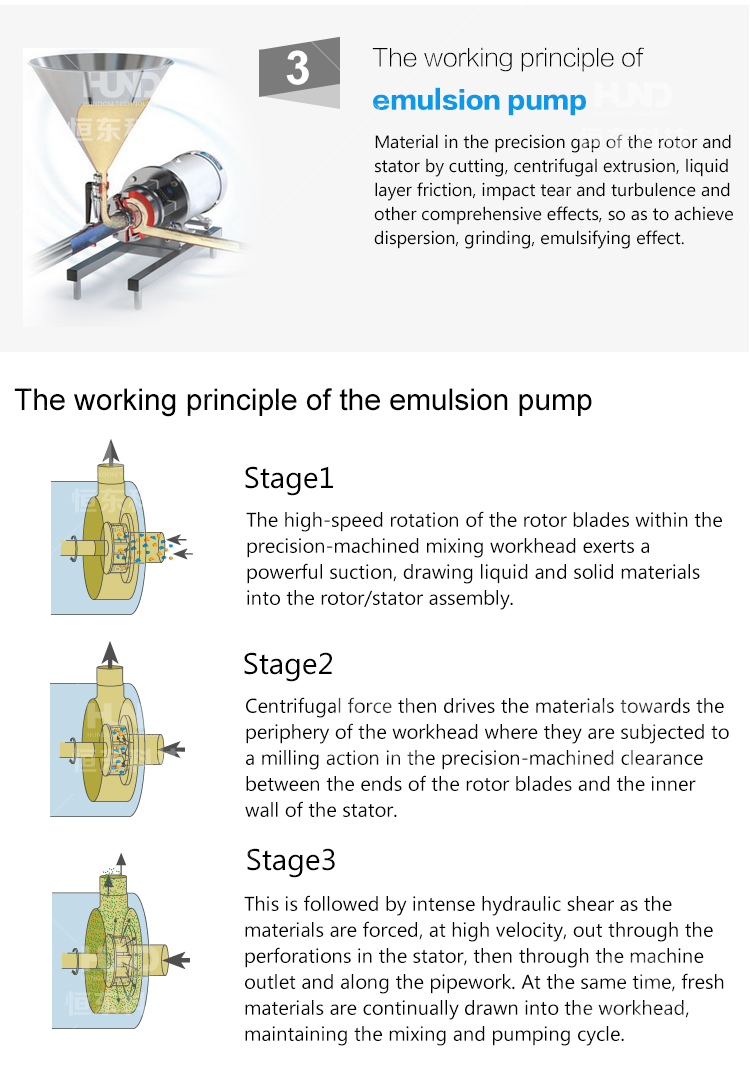 3

The working principle of

emulsion pump

Material in the precision gap of the rotor and stator by cutting, centrifugal extrusion, liquid layer friction, impact tear and turbulence and other comprehensive effects, so as to achieve dispersion, grinding, emulsifying effect.

The working principle of the emulsion pump

Stage1

The high-speed rotation of the rotor blades within the precision-machined mixing workhead exerts a powerful suction, drawing liquid and solid materials into the rotor/stator assembly.

Stage2

Centrifugal force then drives the materials towards the periphery of the workhead where they are subjected to a milling action in the precision-machined clearance between the ends of the rotor blades and the inner wall of the stator.

Stage3

This is followed by intense hydraulic shear as the materials are forced, at high velocity, out through the perforations in the stator, then through the machine outlet and along the pipework. At the same time, fresh materials are continually drawn into the workhead, maintaining the mixing and pumping cycle.