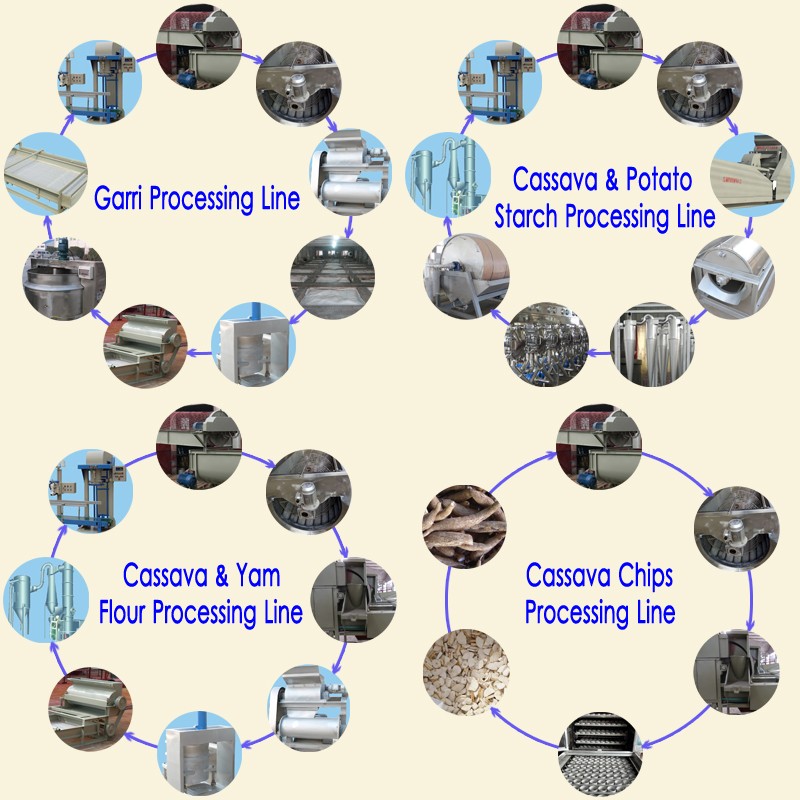 Garri Processing Line

Cassava & Potato Starch Processing Line

Cassava & Yam Flour Processing Line

Cassava Chips Processing Line