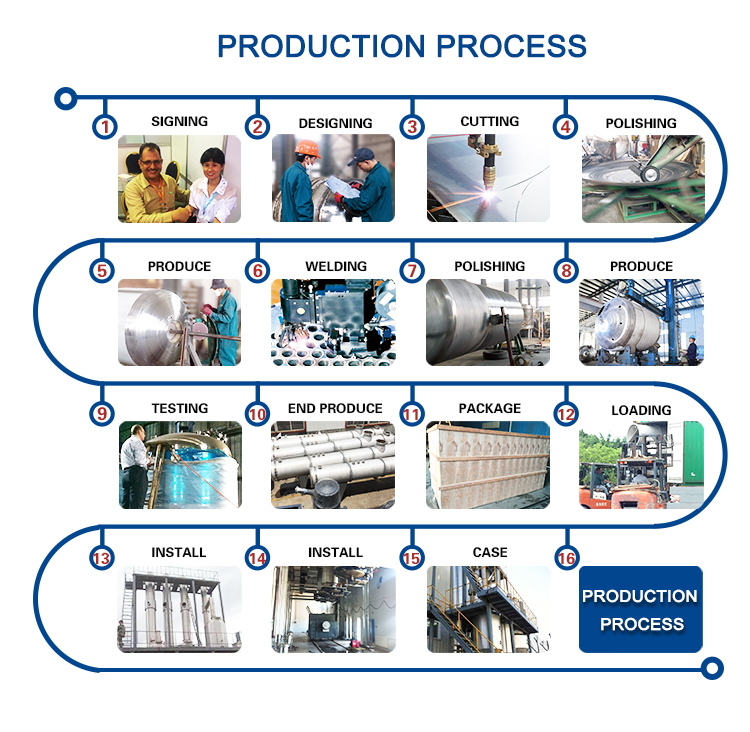 PRODUCTION PROCESS

1 SIGNING
2 DESIGNING
3 CUTTING
4 POLISHING
5 PRODUCE
6 WELDING
7 POLISHING
8 PRODUCE
9 TESTING
10 END PRODUCE
11 PACKAGE
12 LOADING
13 INSTALL
14 INSTALL
15 CASE
16 PRODUCTION PROCESS